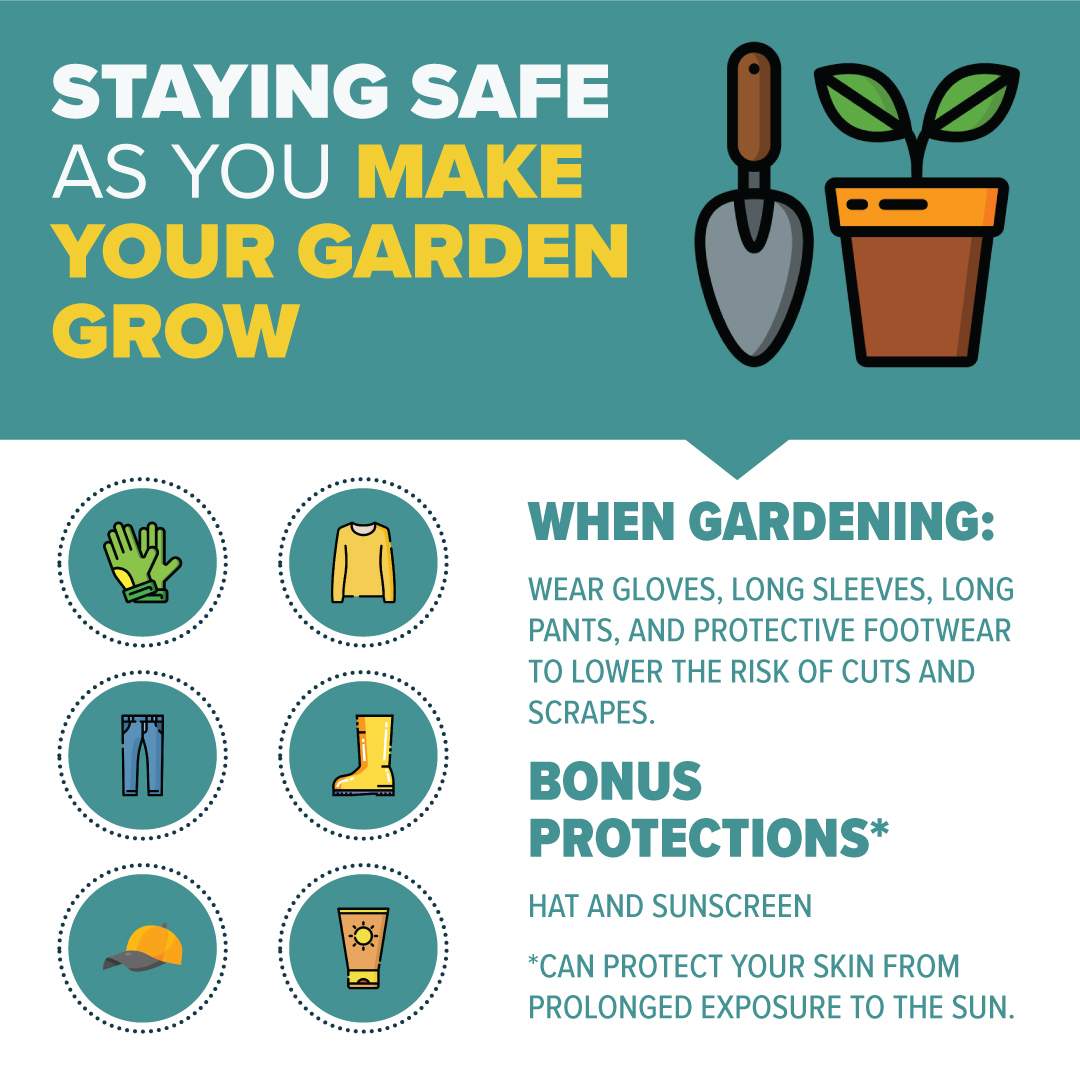 STAYING SAFE AS YOU MAKE YOUR GARDEN GROW

WHEN GARDENING:

WEAR GLOVES, LONG SLEEVES, LONG PANTS, AND PROTECTIVE FOOTWEAR TO LOWER THE RISK OF CUTS AND SCRAPES.

BONUS PROTECTIONS*

HAT AND SUNSCREEN

*CAN PROTECT YOUR SKIN FROM PROLONGED EXPOSURE TO THE SUN.