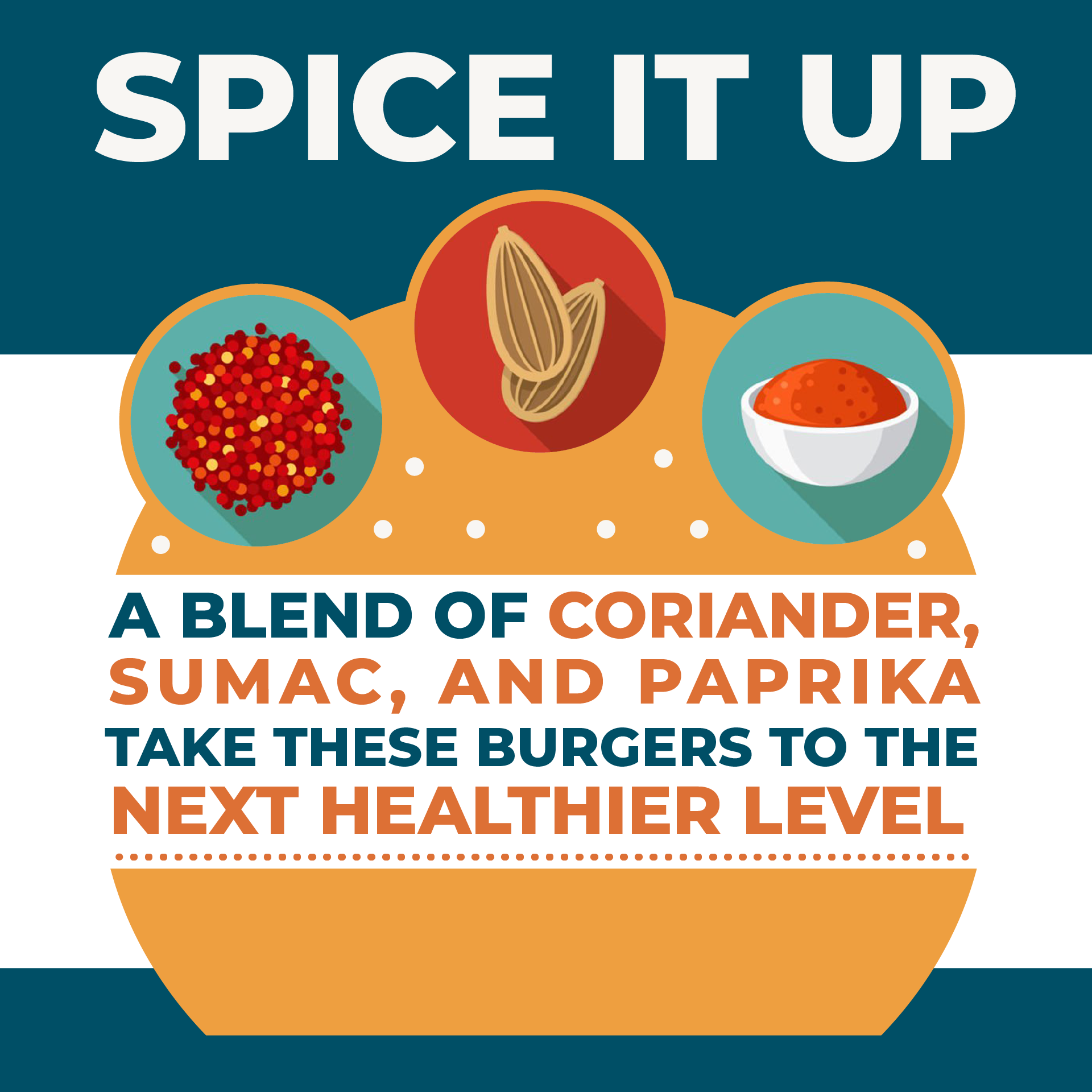 SPICE IT UP

A BLEND OF CORIANDER, SUMAC, AND PAPRIKA TAKE THESE BURGERS TO THE NEXT HEALTHIER LEVEL